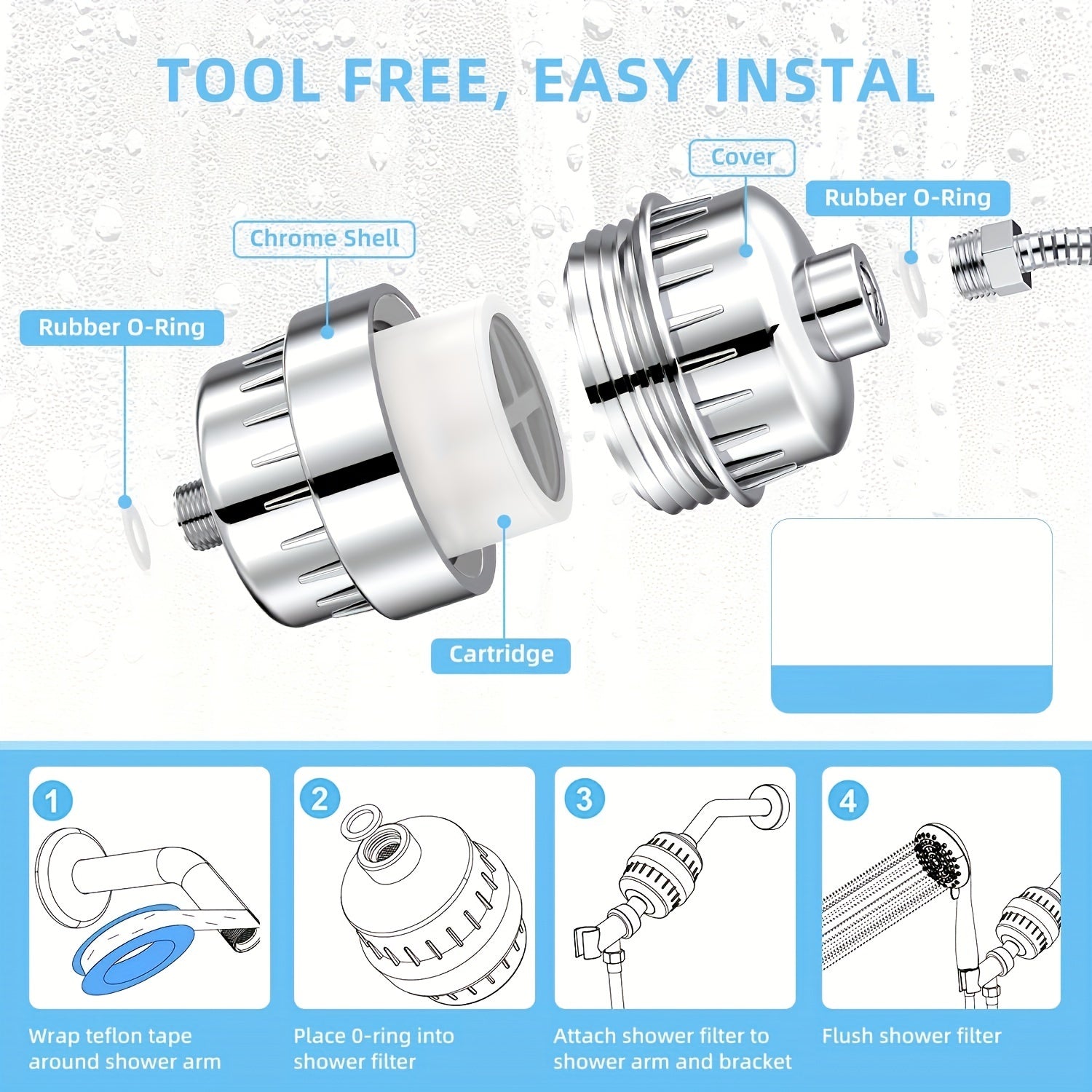 TOOL FREE, EASY INSTAL

Cover

Rubber O-Ring

Chrome Shell

Rubber O-Ring

Cartridge

1

Wrap teflon tape around shower arm

2

Place 0-ring into shower filter

3

Attach shower filter to shower arm and bracket

4

Flush shower filter